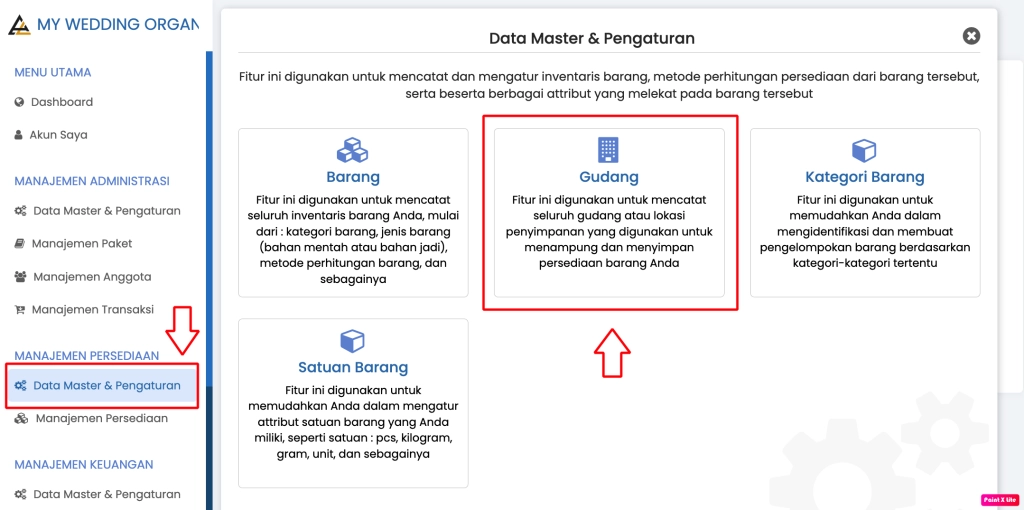 MY WEDDING ORGAN

MENU UTAMA

Dashboard

Akun Saya

MANAJEMEN ADMINISTRASI

Data Master & Pengaturan

Manajemen Paket

Manajemen Anggota

Manajemen Transaksi

MANAJEMEN PERSEDIAAN

Data Master & Pengaturan

Manajemen Persediaan

MANAJEMEN KEUANGAN

Data Master & Pengaturan

Data Master & Pengaturan

Fitur ini digunakan untuk mencatat dan mengatur inventaris barang, metode perhitungan persediaan dari barang tersebut, serta beserta berbagai attribut yang melekat pada barang tersebut

Barang

Fitur ini digunakan untuk mencatat seluruh inventaris barang Anda, mulai dari : kategori barang, jenis barang (bahan mentah atau bahan jadi), metode perhitungan barang, dan sebagainya

Gudang

Fitur ini digunakan untuk mencatat seluruh gudang atau lokasi penyimpanan yang digunakan untuk menampung dan menyimpan persediaan barang Anda

Kategori Barang

Fitur ini digunakan untuk memudahkan Anda dalam mengidentifikasi dan membuat pengelompokan barang berdasarkan kategori-kategori tertentu

Satuan Barang

Fitur ini digunakan untuk memudahkan Anda dalam mengatur attribut satuan barang yang Anda miliki, seperti satuan : pcs, kilogram, gram, unit, dan sebagainya

Paint X lite